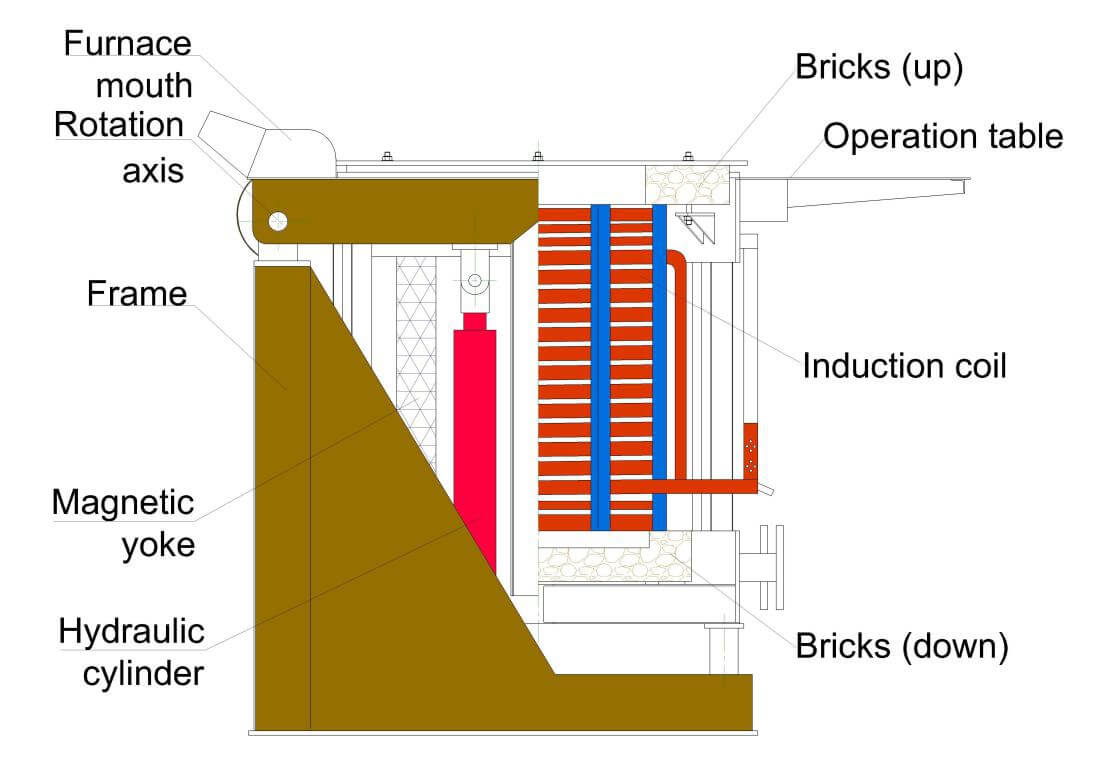 Furnace mouth

Rotation axis

Frame

Magnetic yoke

Hydraulic cylinder

Bricks (up)

Operation table

Induction coil

Bricks (down)